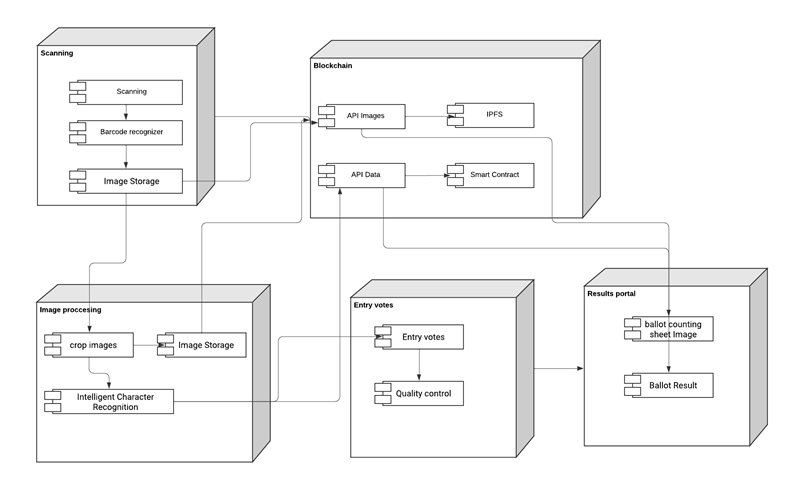 Scanning

Scanning

Barcode recognizer

Image Storage

Blockchain

API Images

IPFS

API Data

Smart Contract

Image proccesing

crop images

Image Storage

Intelligent Character Recognition

Entry votes

Entry votes

Quality control

Results portal

ballot counting sheet Image

Ballot Result